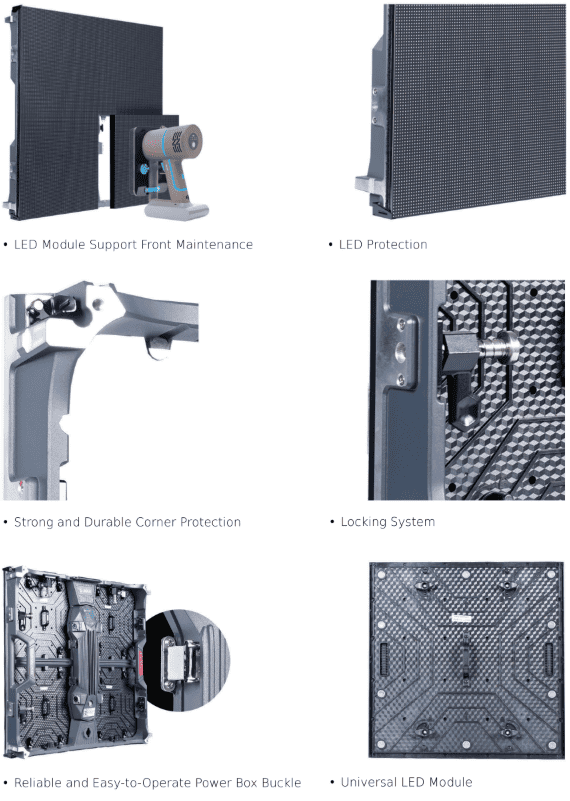 • LED Module Support Front Maintenance

• LED Protection

• Strong and Durable Corner Protection

• Locking System

• Reliable and Easy-to-Operate Power Box Buckle

• Universal LED Module